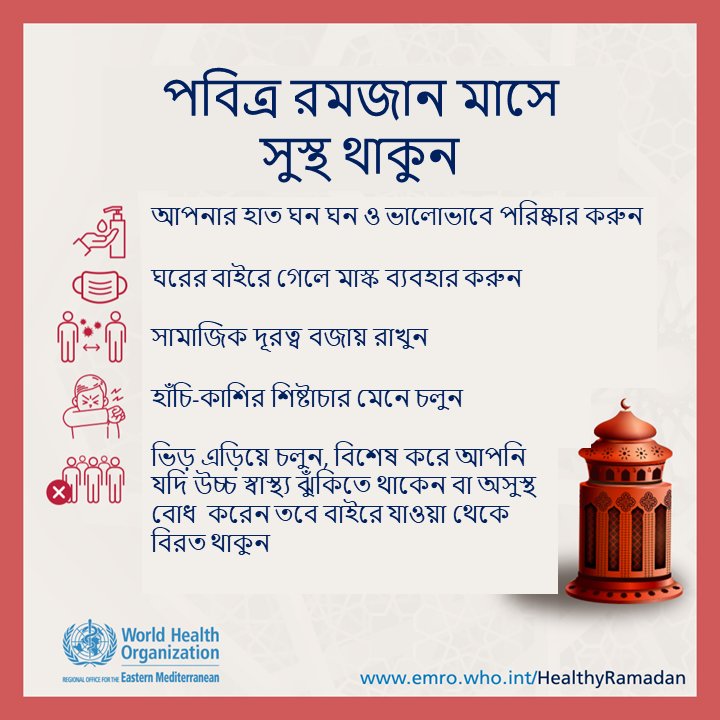 পবিত্র রমজান মাসে সুস্থ থাকুন

আপনার হাত ঘন ঘন ও ভালোভাবে পরিষ্কার করুন

ঘরের বাইরে গেলে মাস্ক ব্যবহার করুন

সামাজিক দূরত্ব বজায় রাখুন

হাঁচি-কাশির শিষ্টাচার মেনে চলুন

ভিড় এড়িয়ে চলুন, বিশেষ করে আপনি যদি উচ্চ স্বাস্থ্য ঝুঁকিতে থাকেন বা অসুস্থ বোধ করেন তবে বাইরে যাওয়া থেকে বিরত থাকুন

World Health Organization
REGIONAL OFFICE FOR THE Eastern Mediterranean

www.emro.who.int/HealthyRamadan